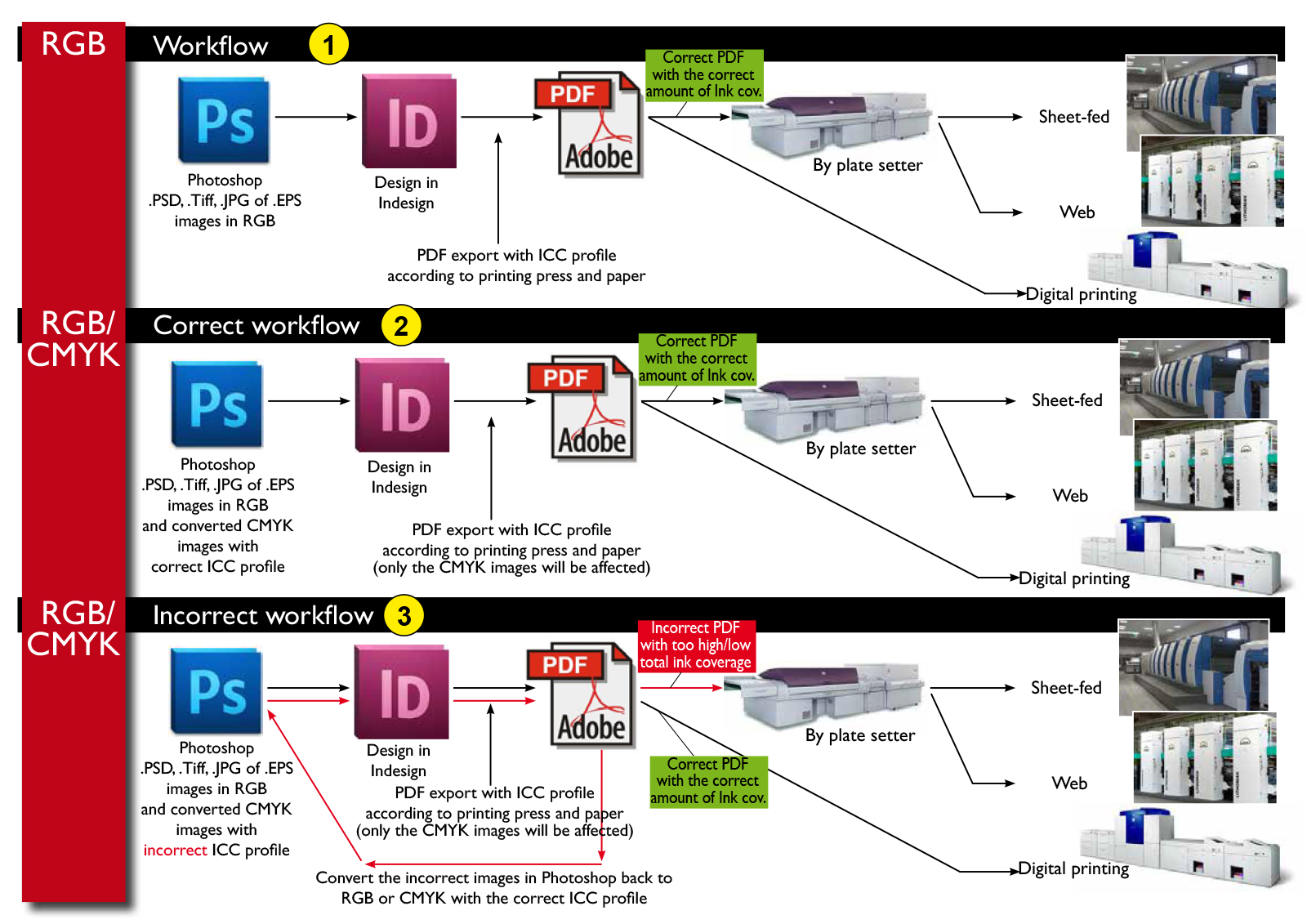 RGB

Workflow 1

Ps
Photoshop
.PSD, .Tiff, .JPG of .EPS images in RGB

ID
Design in Indesign

PDF
Adobe

PDF export with ICC profile according to printing press and paper

Correct PDF with the correct amount of Ink cov.

By plate setter

Sheet-fed

Web

Digital printing

RGB/ CMYK

Correct workflow 2

Ps
Photoshop
.PSD, .Tiff, .JPG of .EPS images in RGB and converted CMYK images with correct ICC profile

ID
Design in Indesign

PDF
Adobe

PDF export with ICC profile according to printing press and paper (only the CMYK images will be affected)

Correct PDF with the correct amount of Ink cov.

By plate setter

Sheet-fed

Web

Digital printing

RGB/ CMYK

Incorrect workflow 3

Ps
Photoshop
.PSD, .Tiff, .JPG of .EPS images in RGB and converted CMYK images with incorrect ICC profile

ID
Design in Indesign

PDF
Adobe

PDF export with ICC profile according to printing press and paper (only the CMYK images will be affected)

Incorrect PDF with too high/low total ink coverage

Correct PDF with the correct amount of Ink cov.

By plate setter

Sheet-fed

Web

Digital printing

Convert the incorrect images in Photoshop back to RGB or CMYK with the correct ICC profile